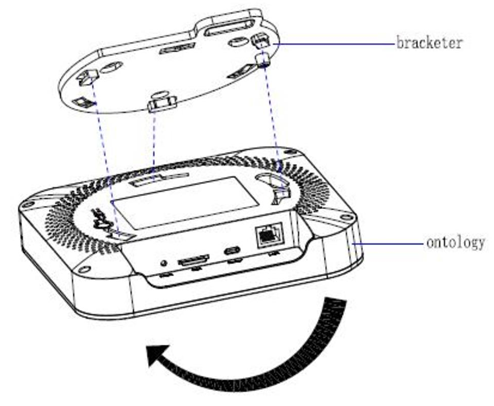 bracketer

ontology